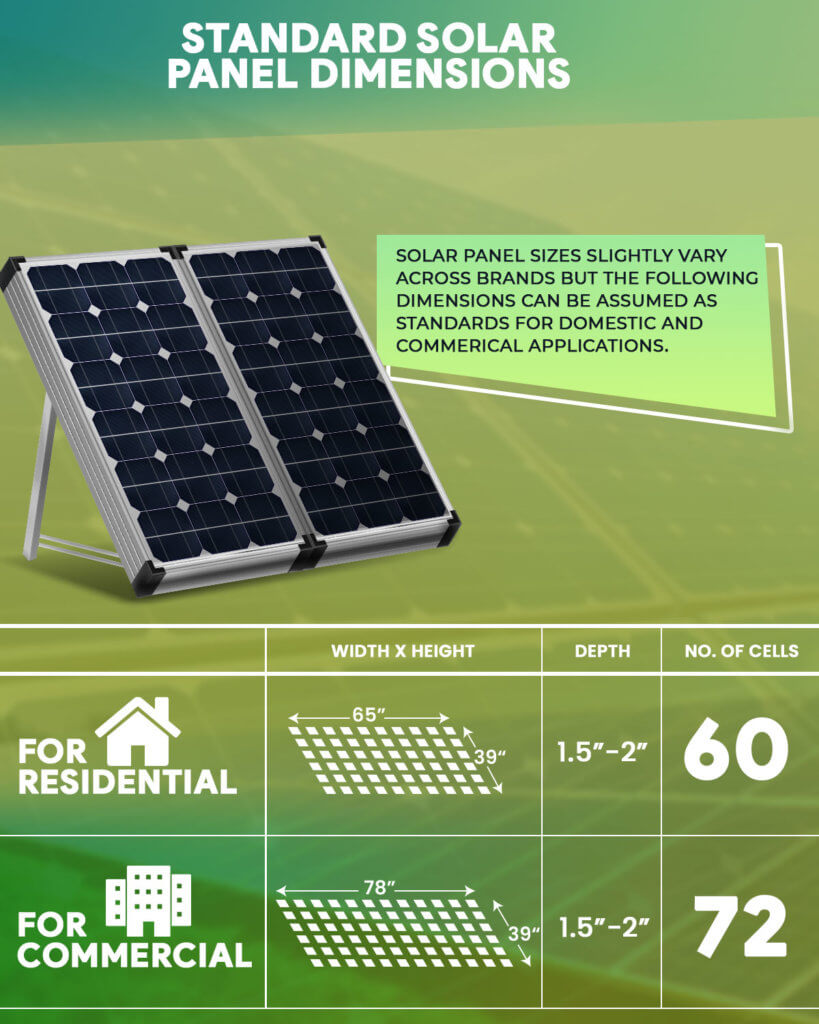 STANDARD SOLAR PANEL DIMENSIONS

SOLAR PANEL SIZES SLIGHTLY VARY ACROSS BRANDS BUT THE FOLLOWING DIMENSIONS CAN BE ASSUMED AS STANDARDS FOR DOMESTIC AND COMMERICAL APPLICATIONS.

| | WIDTH X HEIGHT | DEPTH | NO. OF CELLS |
|---|---|---|---|
| FOR RESIDENTIAL | 65″ 39″ | 1.5″-2″ | 60 |
| FOR COMMERCIAL | 78″ 39″ | 1.5″-2″ | 72 |